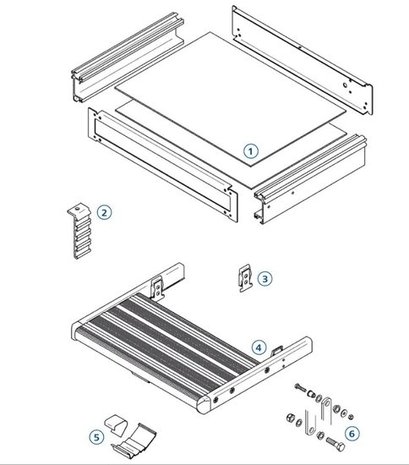 1
2
3
4
5
6