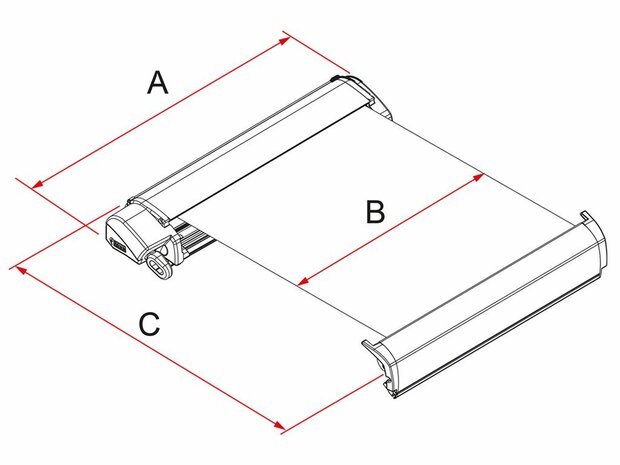 A
B
C